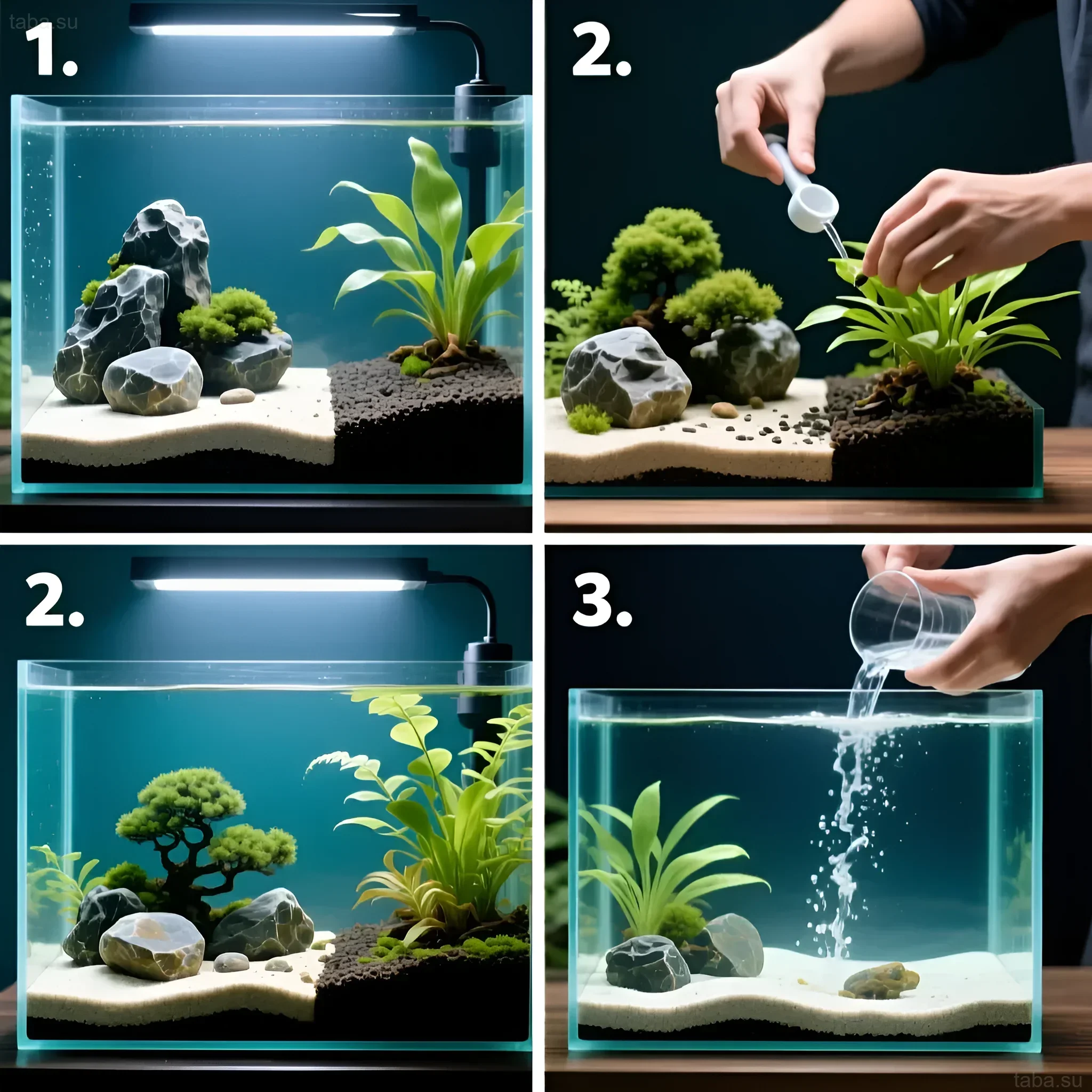 taba.su

1.

2.

2.

3.

taba.su